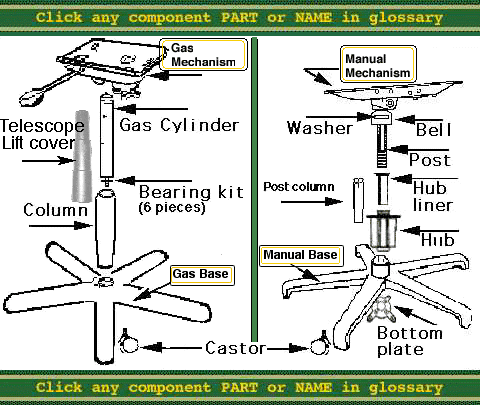 Click any component PART or NAME in glossary

Gas Mechanism

Gas Cylinder

Telescope Lift cover

Bearing kit (6 pieces)

Column

Gas Base

Manual Mechanism

Washer

Bell

Post

Post column

Hub liner

Hub

Manual Base

Bottom plate

Castor

Click any component PART or NAME in glossary